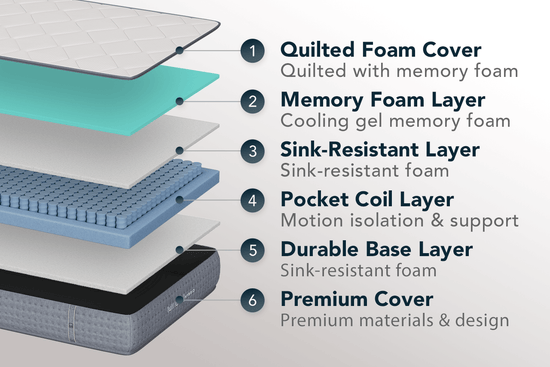 1 Quilted Foam Cover
Quilted with memory foam

2 Memory Foam Layer
Cooling gel memory foam

3 Sink-Resistant Layer
Sink-resistant foam

4 Pocket Coil Layer
Motion isolation & support

5 Durable Base Layer
Sink-resistant foam

6 Premium Cover
Premium materials & design